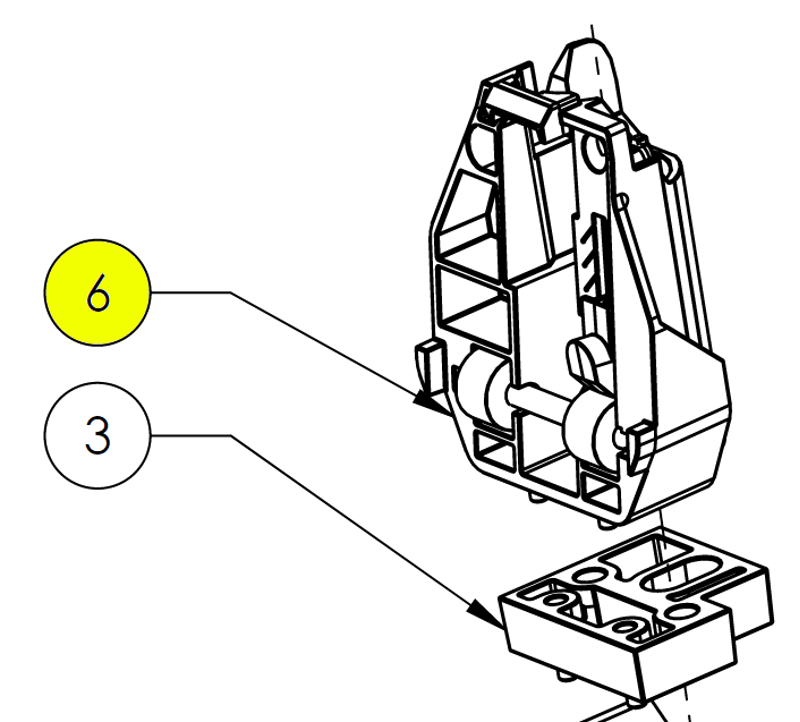 6

3